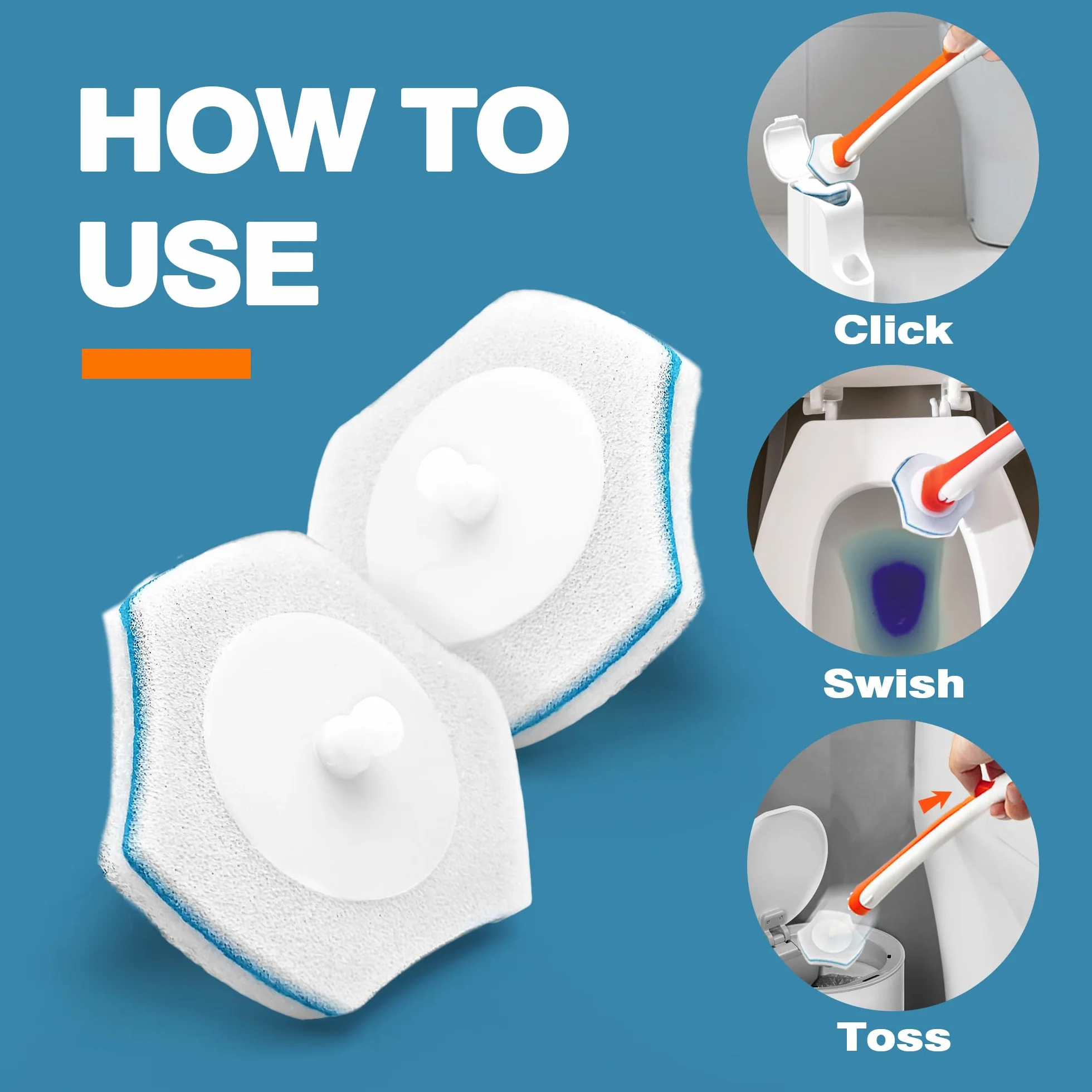 HOW TO USE

Click

Swish

Toss