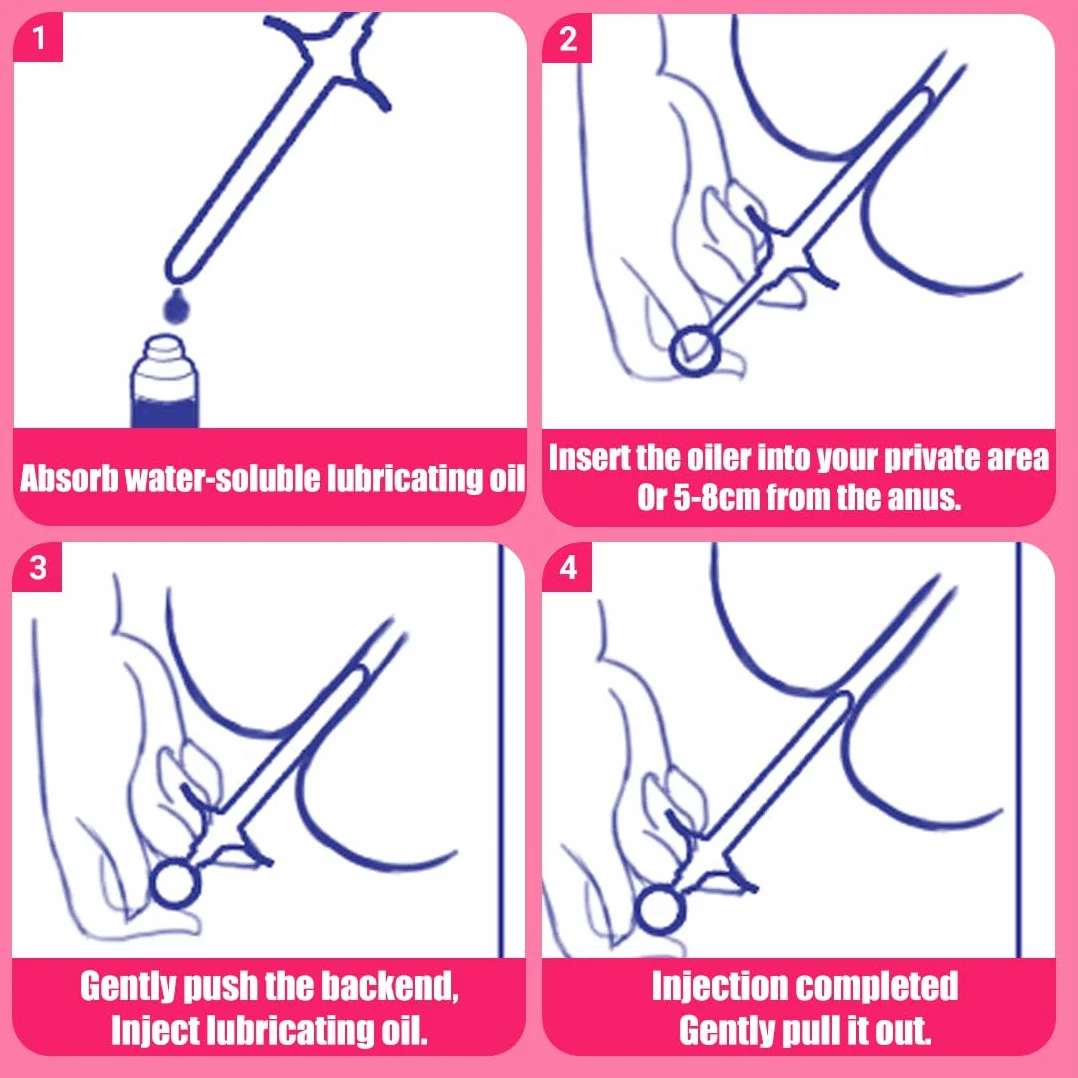 1

Absorb water-soluble lubricating oil

2

Insert the oiler into your private area
Or 5-8cm from the anus.

3

Gently push the backend,
Inject lubricating oil.

4

Injection completed
Gently pull it out.