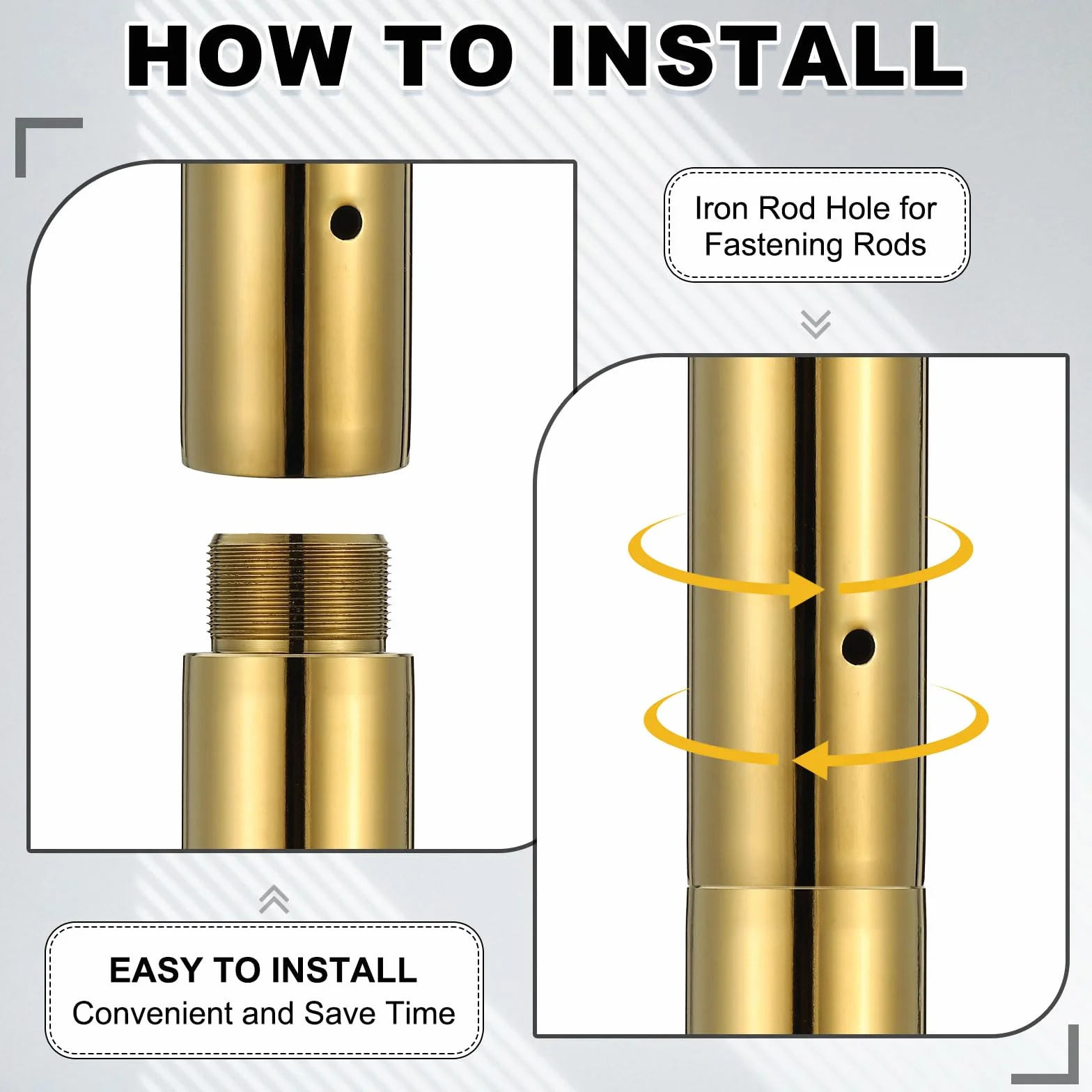 HOW TO INSTALL

Iron Rod Hole for Fastening Rods

EASY TO INSTALL
Convenient and Save Time