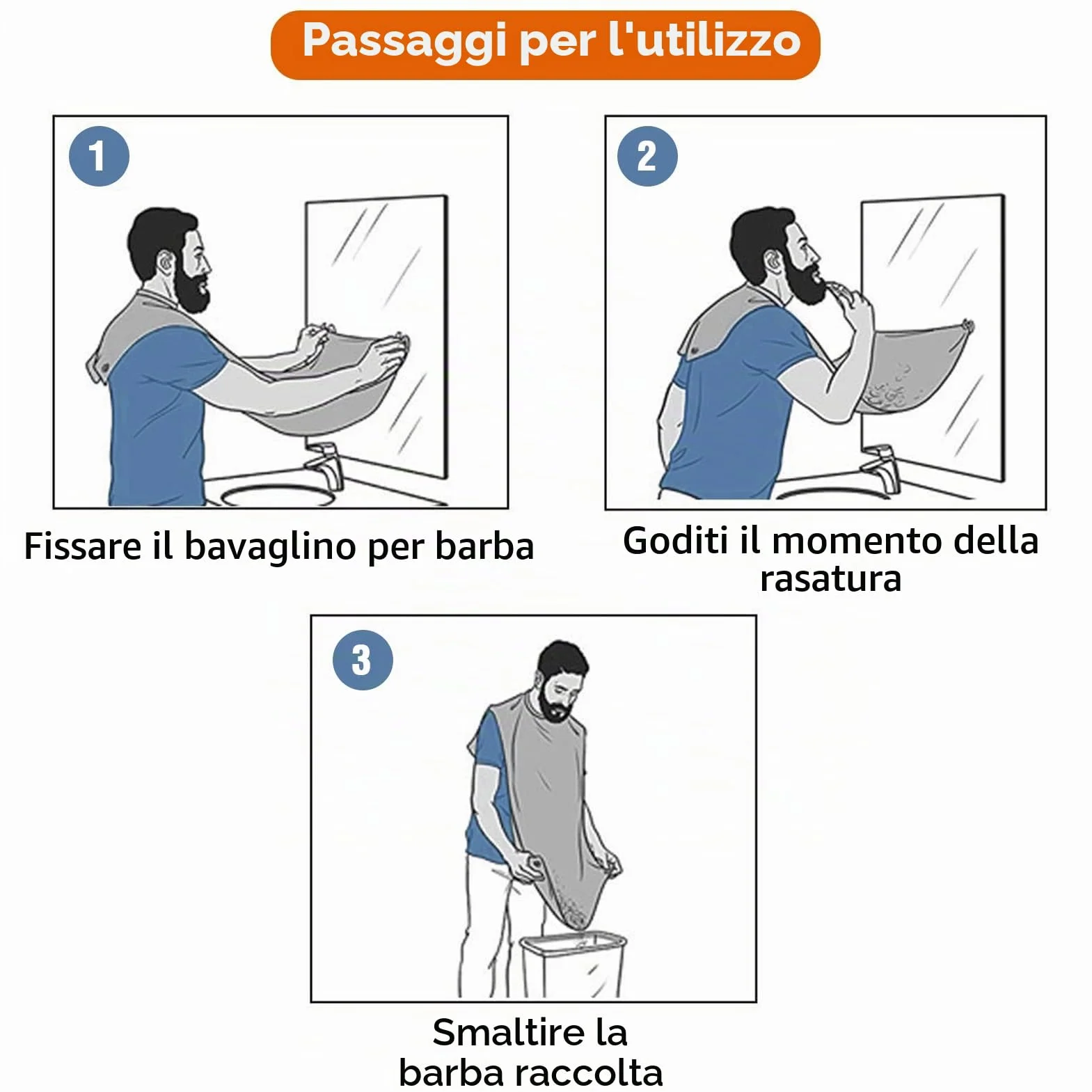 Passaggi per l'utilizzo

1

Fissare il bavaglino per barba

2

Goditi il momento della rasatura

3

Smaltire la barba raccolta