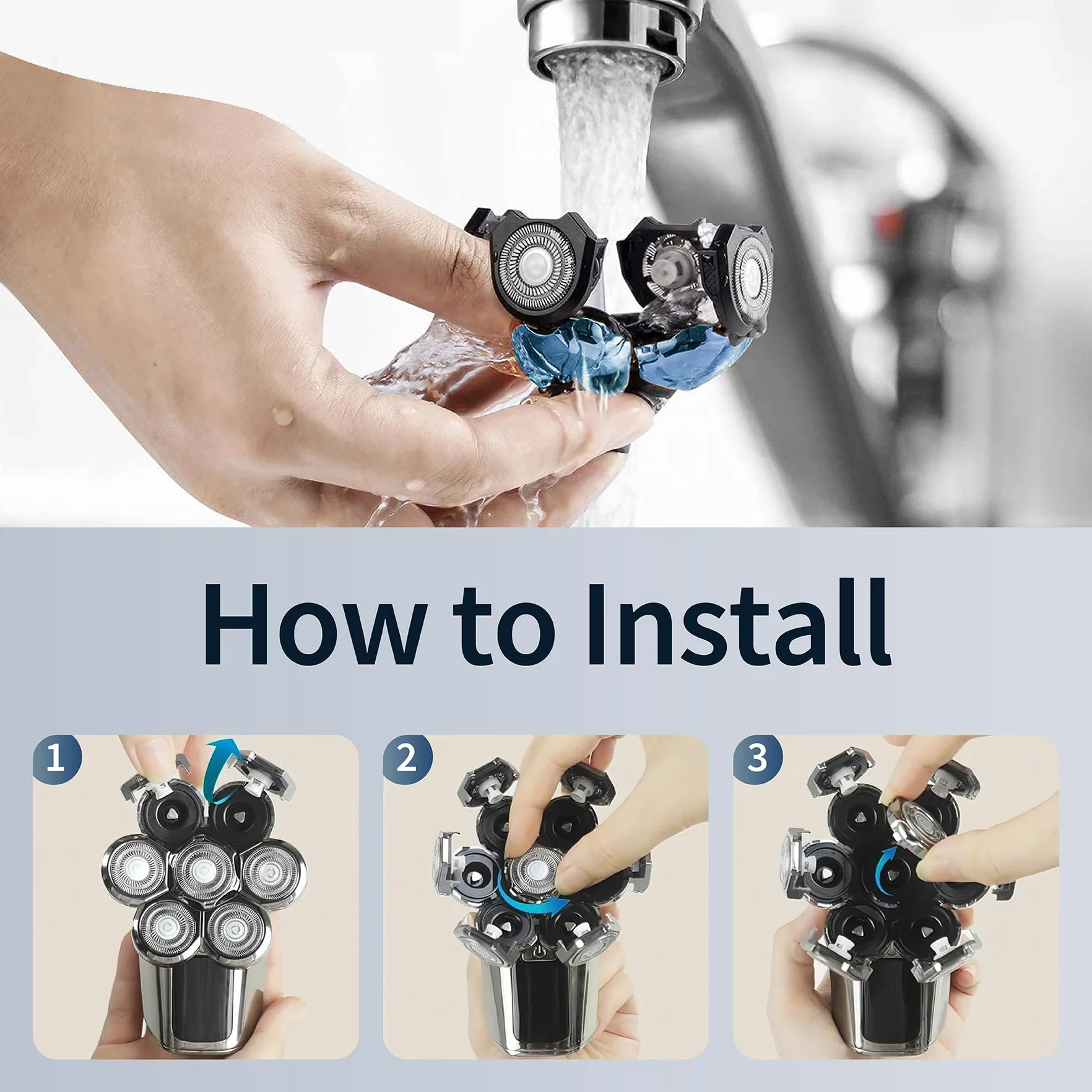 How to Install

1

2

3