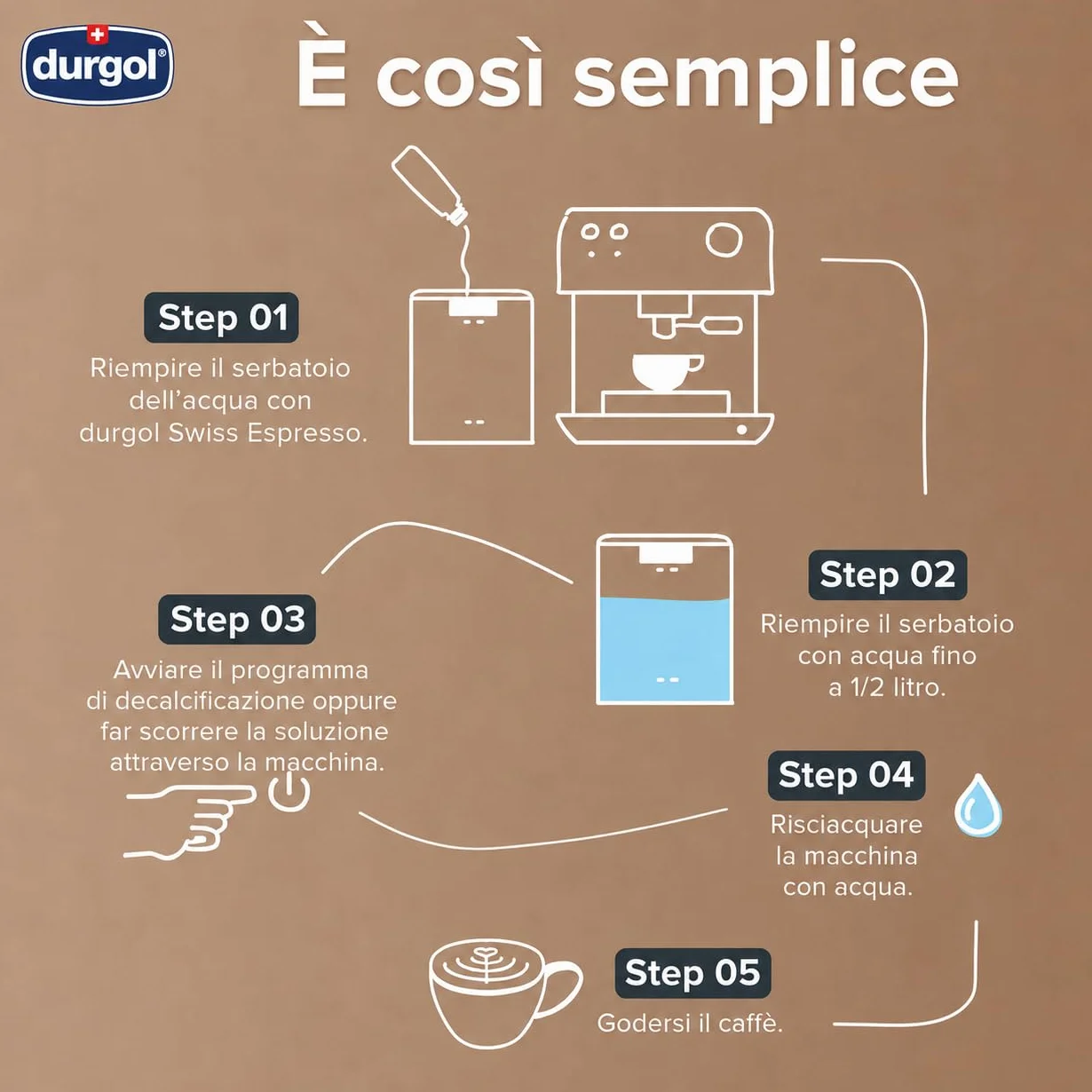 durgol®

È così semplice

Step 01
Riempire il serbatoio dell'acqua con durgol Swiss Espresso.

Step 02
Riempire il serbatoio con acqua fino a 1/2 litro.

Step 03
Avviare il programma di decalcificazione oppure far scorrere la soluzione attraverso la macchina.

Step 04
Risciacquare la macchina con acqua.

Step 05
Godersi il caffè.