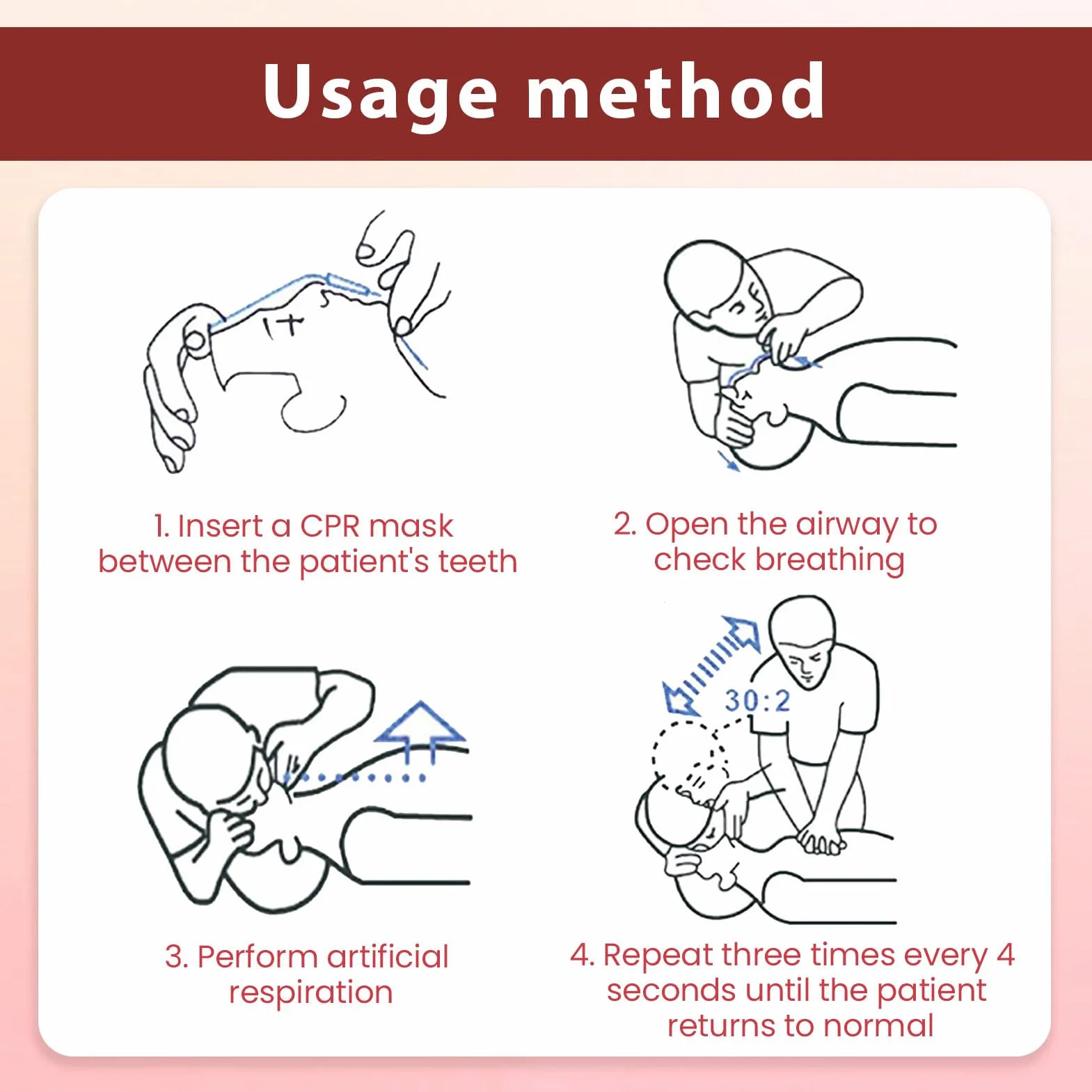 Usage method

1. Insert a CPR mask between the patient's teeth

2. Open the airway to check breathing

3. Perform artificial respiration

30:2

4. Repeat three times every 4 seconds until the patient returns to normal